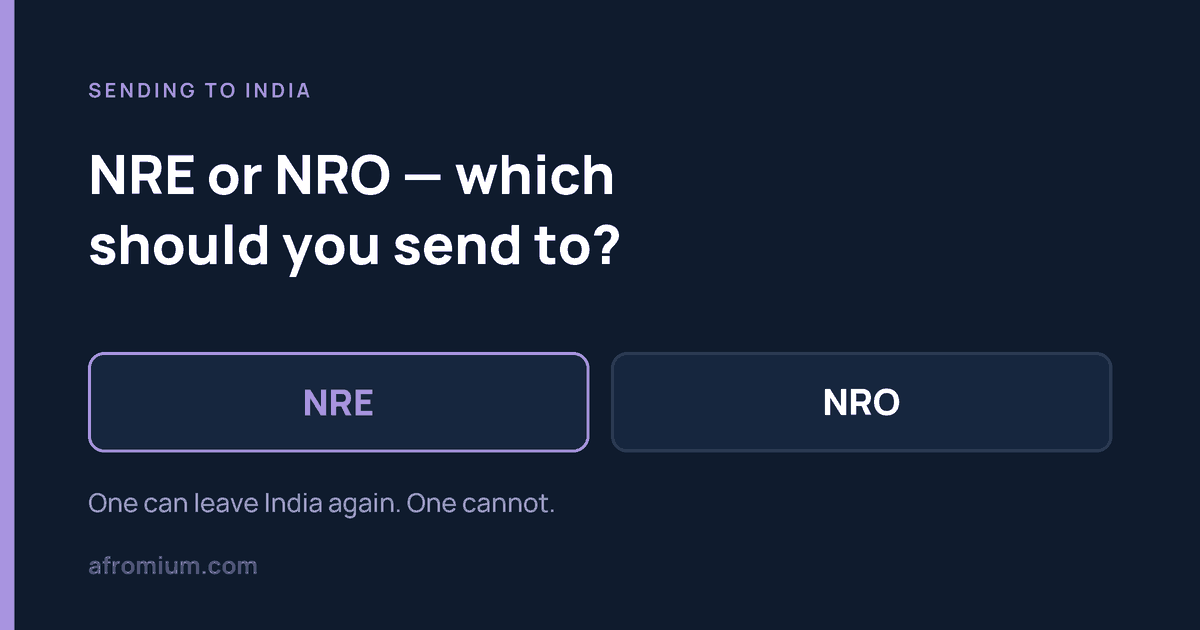 SENDING TO INDIA

NRE or NRO — which should you send to?

NRE

NRO

One can leave India again. One cannot.

afromium.com